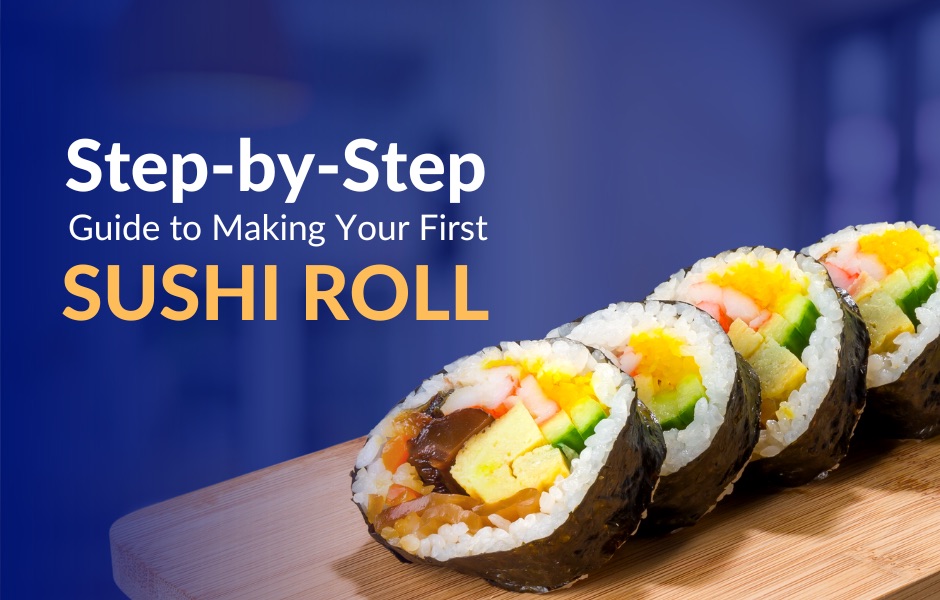 Step-by-Step
Guide to Making Your First
SUSHI ROLL